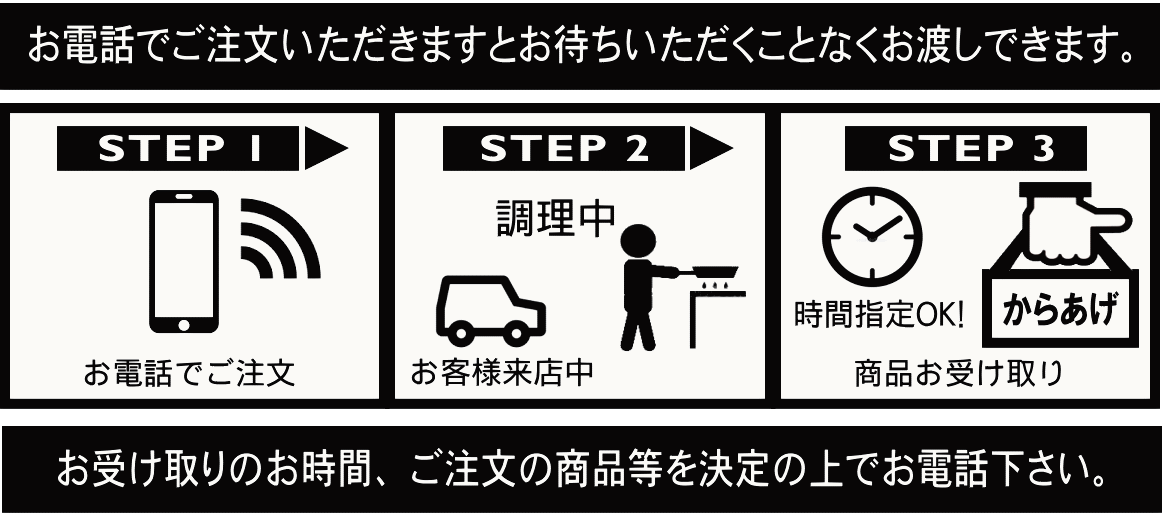 お電話でご注文いただきますとお待ちいただくことなくお渡しできます。

STEP 1

お電話でご注文

STEP 2

調理中

お客様来店中

STEP 3

時間指定OK!

からあげ

商品お受け取り

お受け取りのお時間、ご注文の商品等を決定の上でお電話下さい。